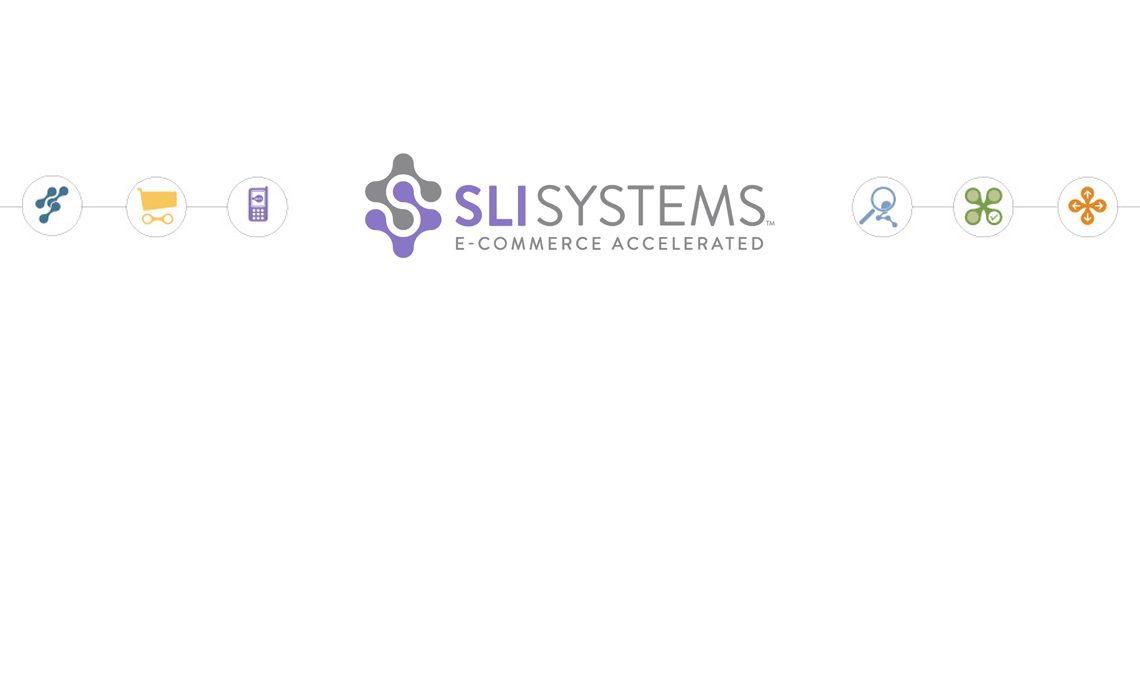 SLI SYSTEMS™
E-COMMERCE ACCELERATED