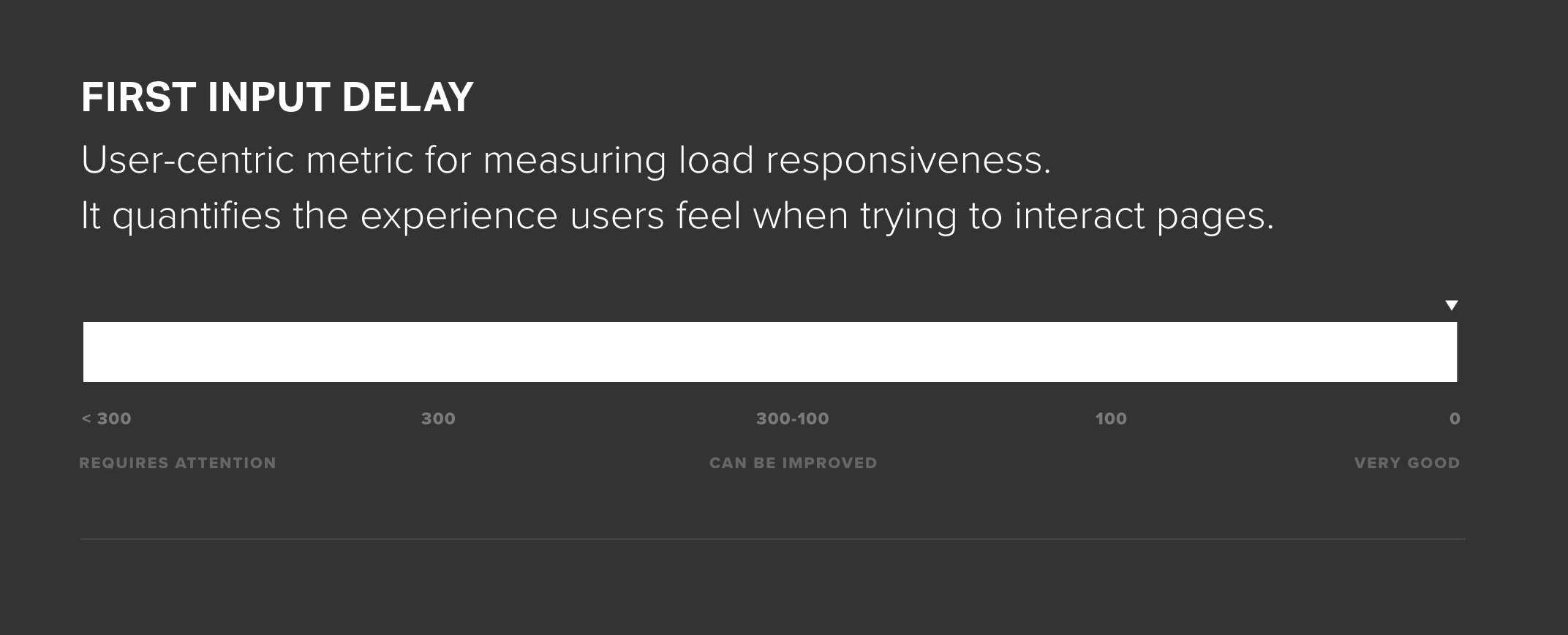 FIRST INPUT DELAY

User-centric metric for measuring load responsiveness.
It quantifies the experience users feel when trying to interact pages.

< 300 300 300-100 100 0

REQUIRES ATTENTION CAN BE IMPROVED VERY GOOD